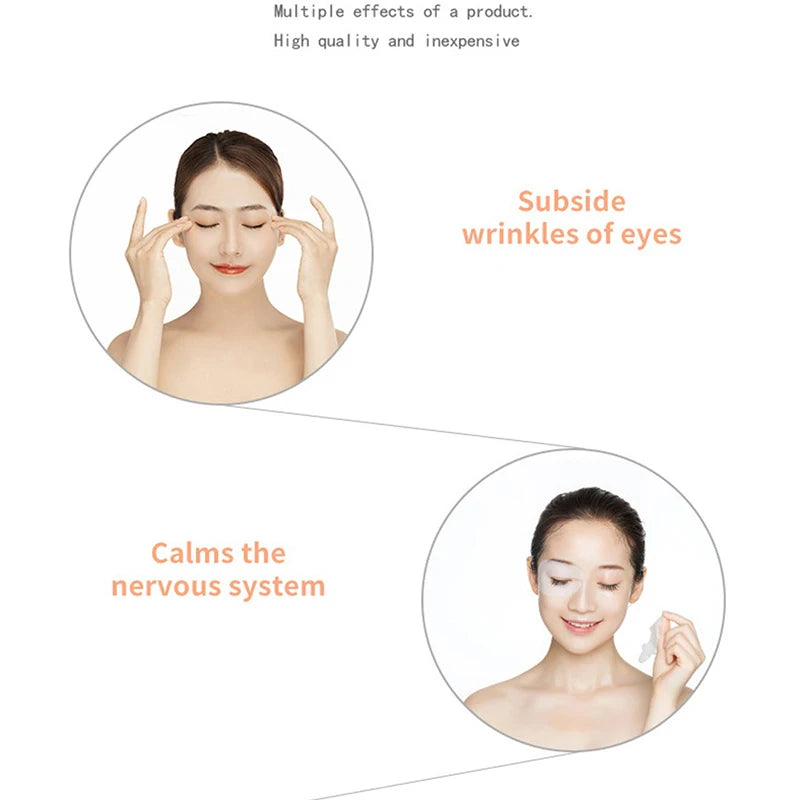 Multiple effects of a product.
High quality and inexpensive

Subside wrinkles of eyes

Calms the nervous system