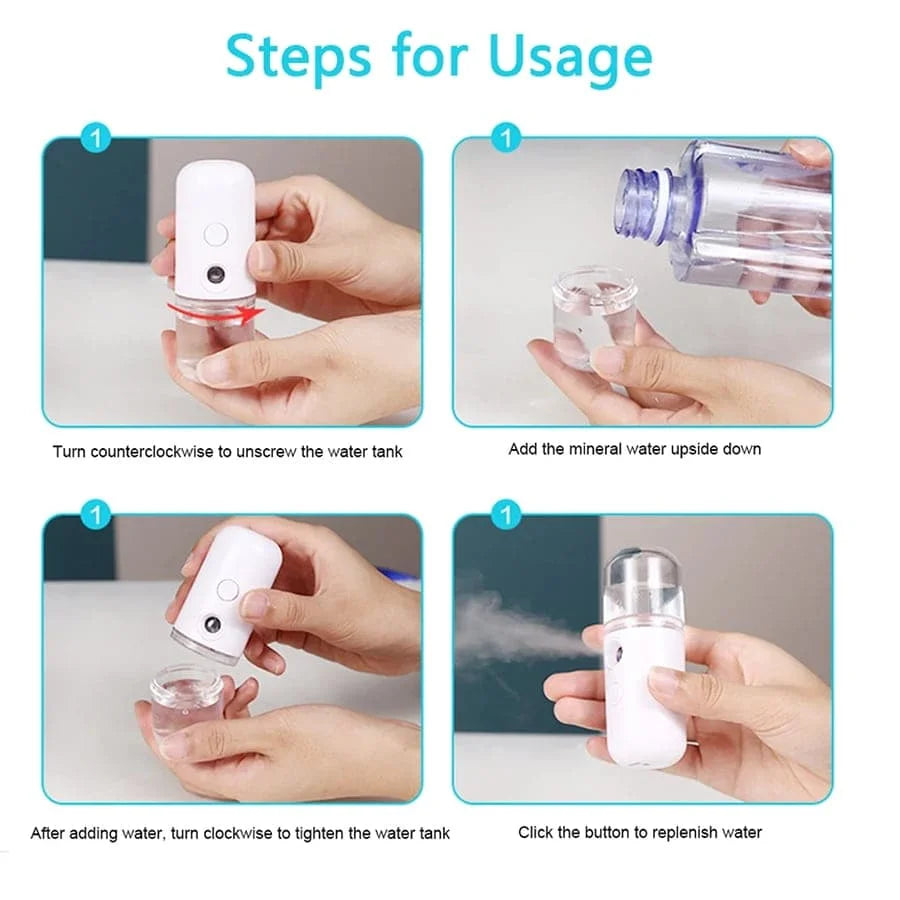 Steps for Usage

1

Turn counterclockwise to unscrew the water tank

1

Add the mineral water upside down

1

After adding water, turn clockwise to tighten the water tank

1

Click the button to replenish water